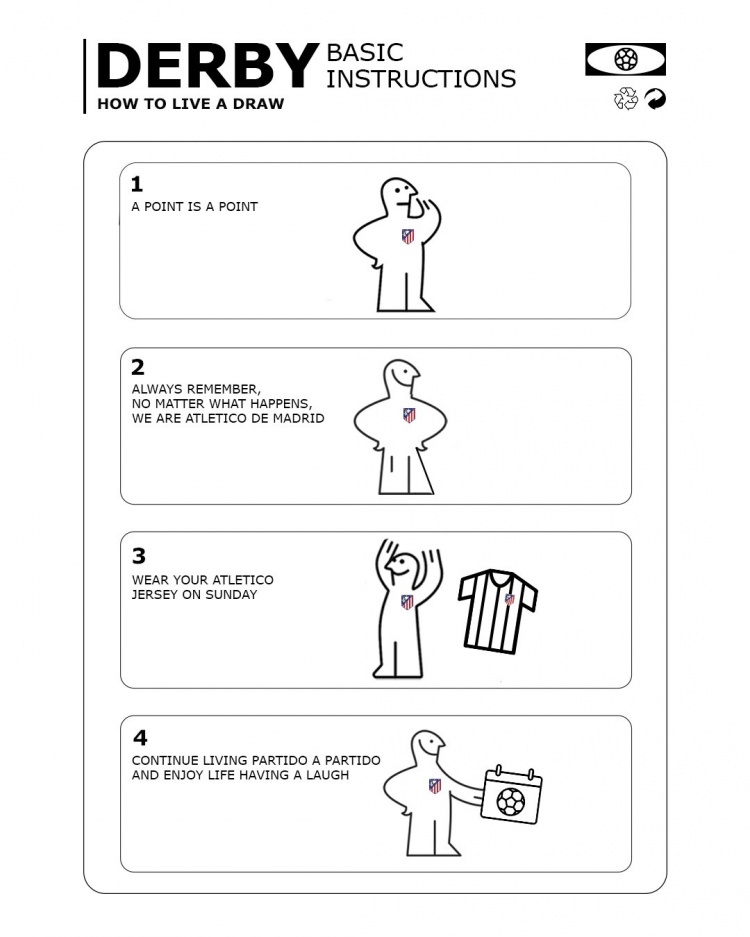 DERBY BASIC INSTRUCTIONS

HOW TO LIVE A DRAW

1
A POINT IS A POINT

2
ALWAYS REMEMBER,
NO MATTER WHAT HAPPENS,
WE ARE ATLETICO DE MADRID

3
WEAR YOUR ATLETICO
JERSEY ON SUNDAY

4
CONTINUE LIVING PARTIDO A PARTIDO
AND ENJOY LIFE HAVING A LAUGH